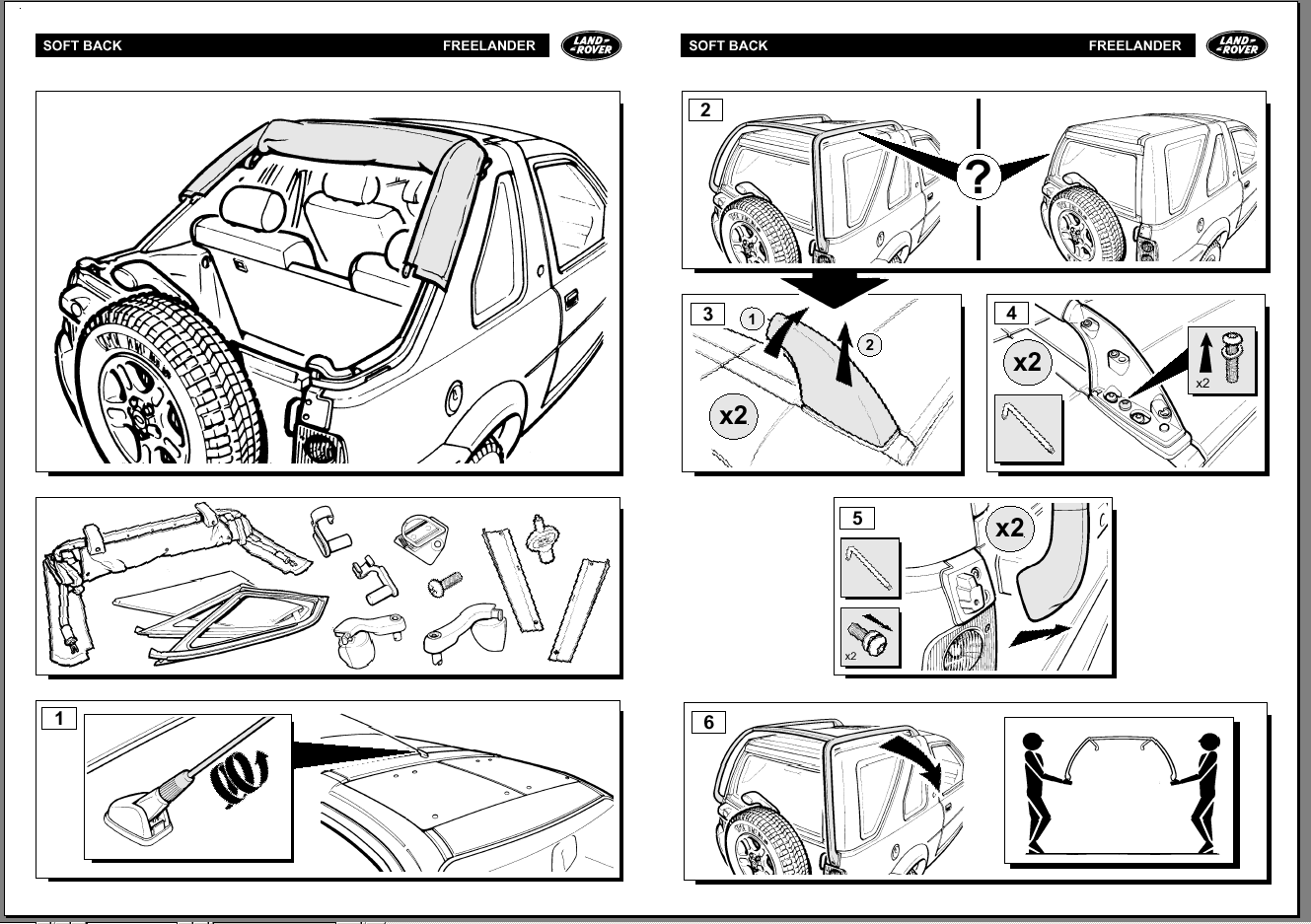 SOFT BACK FREELANDER LAND-ROVER

1

SOFT BACK FREELANDER LAND-ROVER

2

?

3

1

2

x2

4

x2

x2

5

x2

x2

6