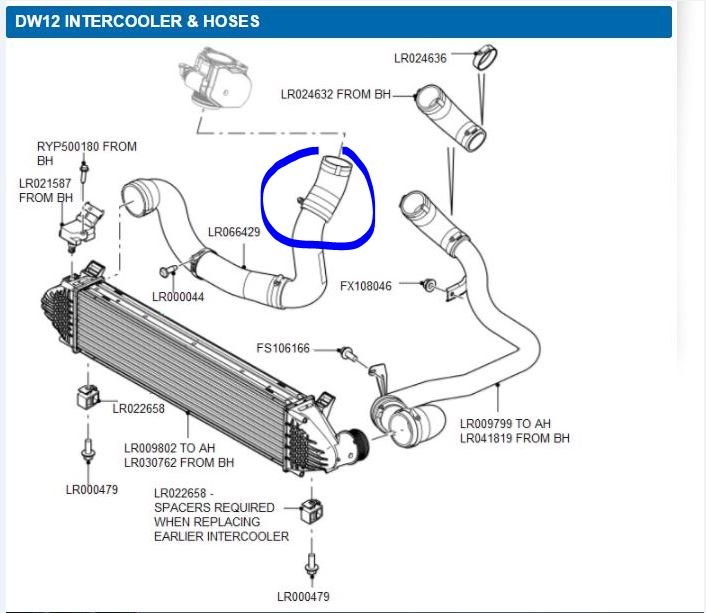 DW12 INTERCOOLER & HOSES

LR024636

LR024632 FROM BH

RYP500180 FROM BH

LR021587 FROM BH

LR066429

LR000044

FX108046

FS106166

LR022658

LR009802 TO AH
LR030762 FROM BH

LR009799 TO AH
LR041819 FROM BH

LR000479

LR022658 - SPACERS REQUIRED WHEN REPLACING EARLIER INTERCOOLER

LR000479