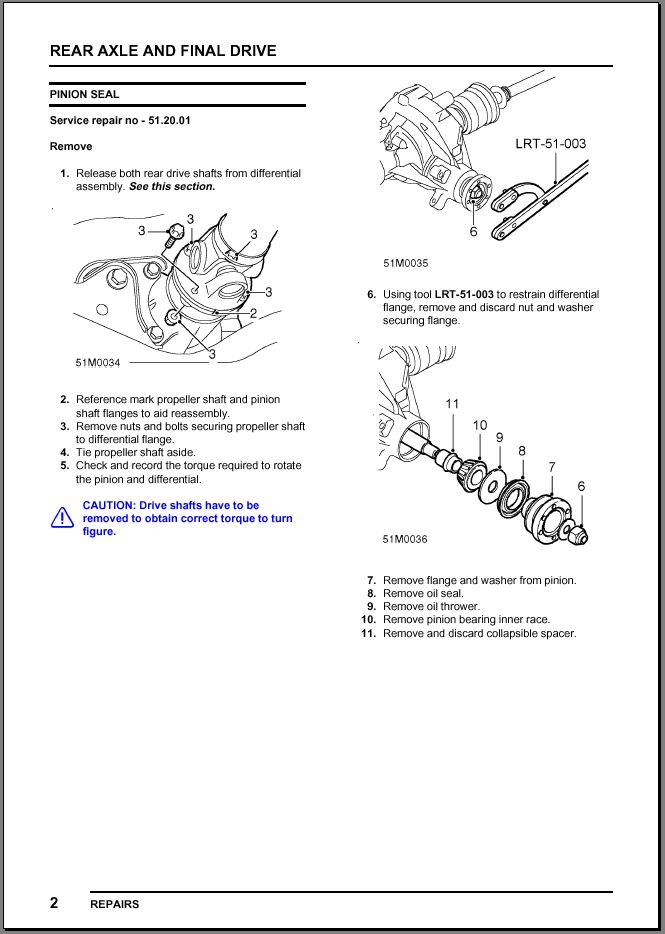 REAR AXLE AND FINAL DRIVE

PINION SEAL

Service repair no - 51.20.01

Remove

1. Release both rear drive shafts from differential assembly. See this section.

3
3
3
3
2
3

51M0034

2. Reference mark propeller shaft and pinion shaft flanges to aid reassembly.
3. Remove nuts and bolts securing propeller shaft to differential flange.
4. Tie propeller shaft aside.
5. Check and record the torque required to rotate the pinion and differential.

CAUTION: Drive shafts have to be removed to obtain correct torque to turn figure.

LRT-51-003
6

51M0035

6. Using tool LRT-51-003 to restrain differential flange, remove and discard nut and washer securing flange.

11
10
9
8
7
6

51M0036

7. Remove flange and washer from pinion.
8. Remove oil seal.
9. Remove oil thrower.
10. Remove pinion bearing inner race.
11. Remove and discard collapsible spacer.

2 REPAIRS