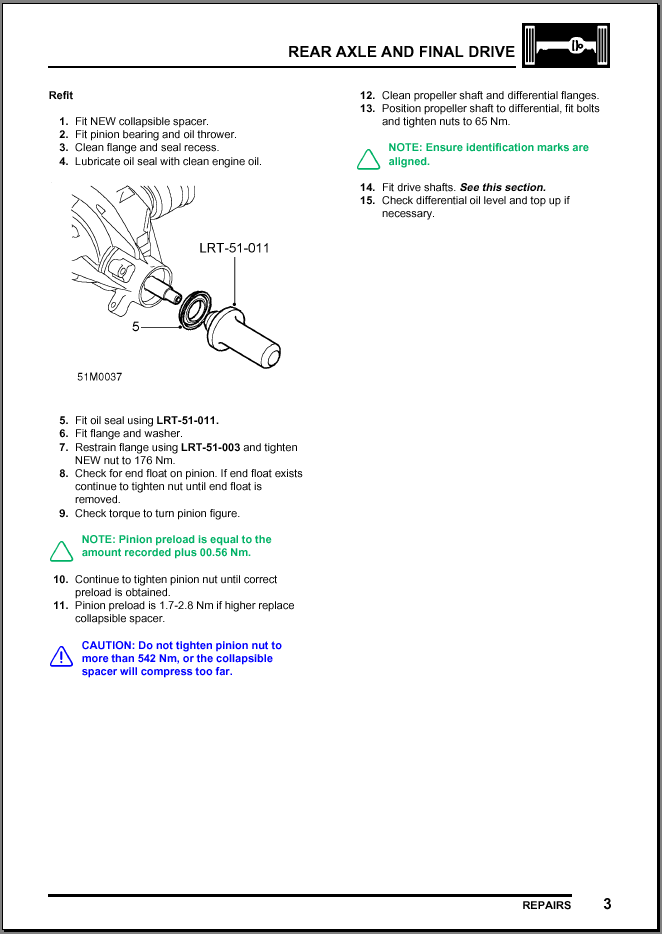 REAR AXLE AND FINAL DRIVE

Refit

1. Fit NEW collapsible spacer.
2. Fit pinion bearing and oil thrower.
3. Clean flange and seal recess.
4. Lubricate oil seal with clean engine oil.

LRT-51-011

5

51M0037

5. Fit oil seal using LRT-51-011.
6. Fit flange and washer.
7. Restrain flange using LRT-51-003 and tighten NEW nut to 176 Nm.
8. Check for end float on pinion. If end float exists continue to tighten nut until end float is removed.
9. Check torque to turn pinion figure.

NOTE: Pinion preload is equal to the amount recorded plus 00.56 Nm.

10. Continue to tighten pinion nut until correct preload is obtained.
11. Pinion preload is 1.7-2.8 Nm if higher replace collapsible spacer.

CAUTION: Do not tighten pinion nut to more than 542 Nm, or the collapsible spacer will compress too far.

12. Clean propeller shaft and differential flanges.
13. Position propeller shaft to differential, fit bolts and tighten nuts to 65 Nm.

NOTE: Ensure identification marks are aligned.

14. Fit drive shafts. See this section.
15. Check differential oil level and top up if necessary.

REPAIRS 3