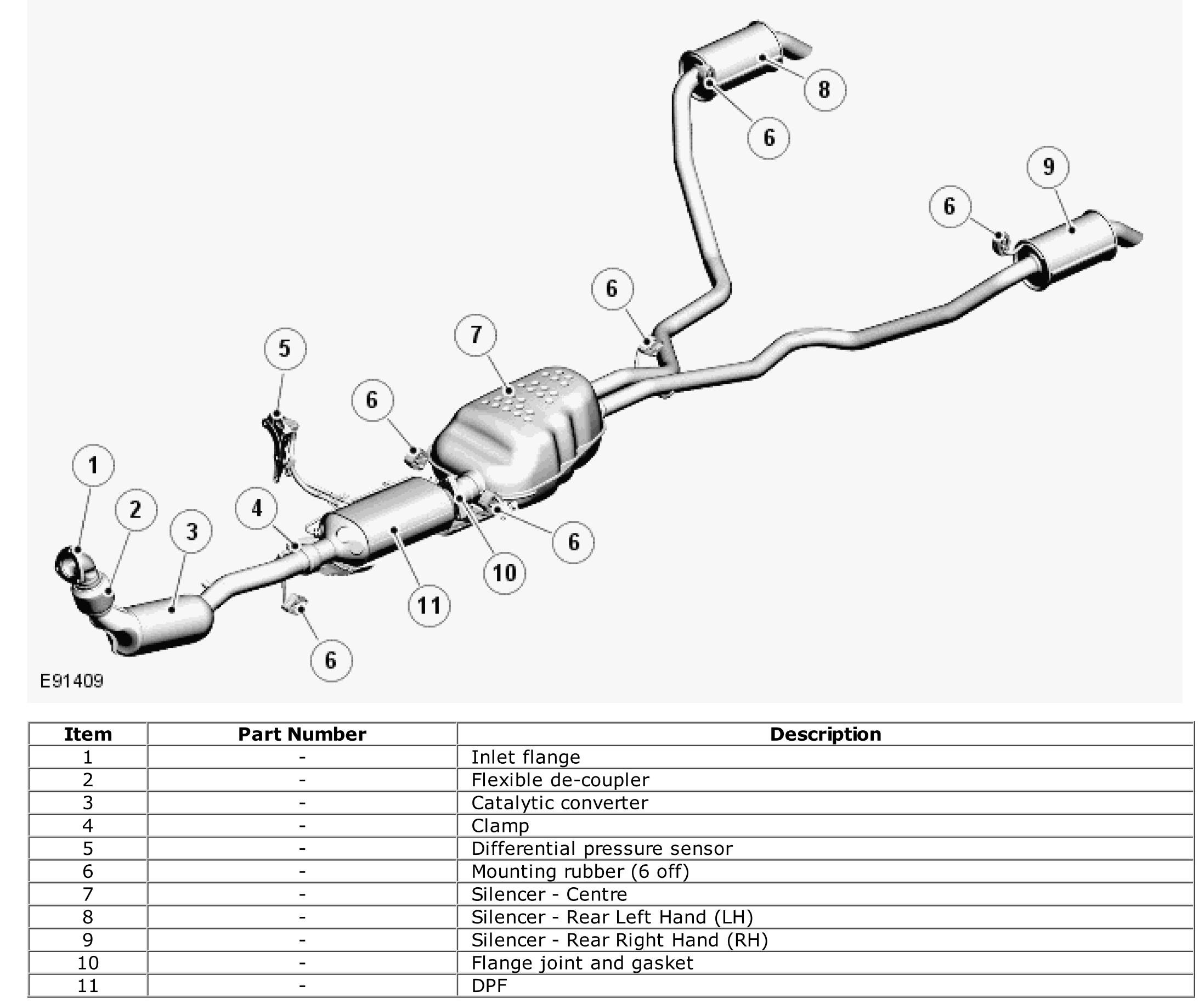 8
6
9
6
6
7
5
6
1
2
3
4
6
10
11
6
E91409

| Item | Part Number | Description |
|---|---|---|
| 1 | - | Inlet flange |
| 2 | - | Flexible de-coupler |
| 3 | - | Catalytic converter |
| 4 | - | Clamp |
| 5 | - | Differential pressure sensor |
| 6 | - | Mounting rubber (6 off) |
| 7 | - | Silencer - Centre |
| 8 | - | Silencer - Rear Left Hand (LH) |
| 9 | - | Silencer - Rear Right Hand (RH) |
| 10 | - | Flange joint and gasket |
| 11 | - | DPF |