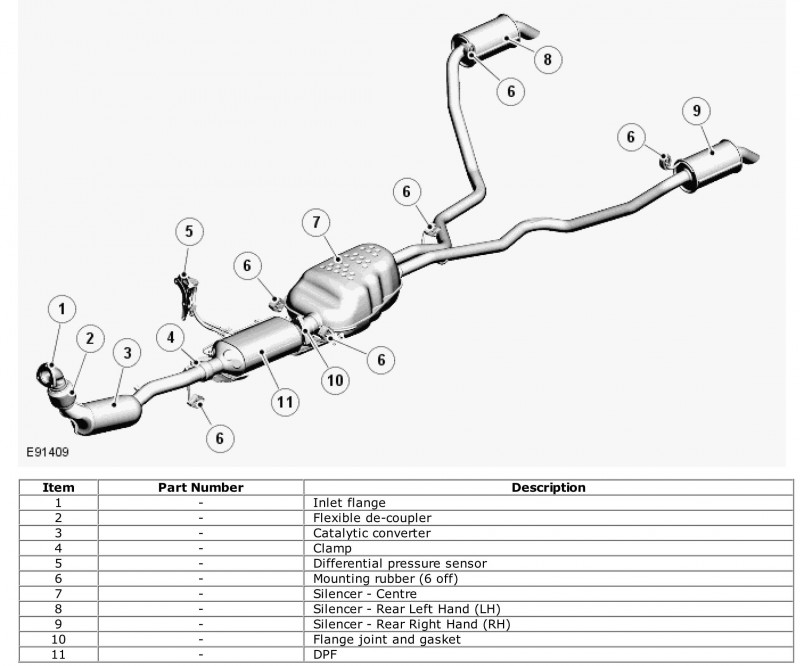 8
6
9
6
6
7
5
6
1
2
3
4
6
10
11
6
E91409

| Item | Part Number | Description |
|---|---|---|
| 1 | - | Inlet flange |
| 2 | - | Flexible de-coupler |
| 3 | - | Catalytic converter |
| 4 | - | Clamp |
| 5 | - | Differential pressure sensor |
| 6 | - | Mounting rubber (6 off) |
| 7 | - | Silencer - Centre |
| 8 | - | Silencer - Rear Left Hand (LH) |
| 9 | - | Silencer - Rear Right Hand (RH) |
| 10 | - | Flange joint and gasket |
| 11 | - | DPF |