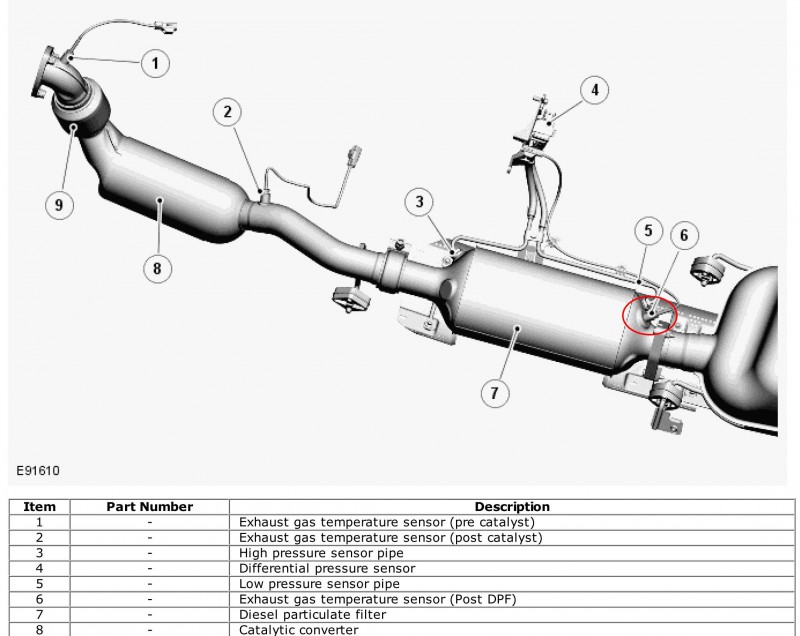 1
2
3
4
5
6
7
8
9

E91610

| Item | Part Number | Description |
|---|---|---|
| 1 | - | Exhaust gas temperature sensor (pre catalyst) |
| 2 | - | Exhaust gas temperature sensor (post catalyst) |
| 3 | - | High pressure sensor pipe |
| 4 | - | Differential pressure sensor |
| 5 | - | Low pressure sensor pipe |
| 6 | - | Exhaust gas temperature sensor (Post DPF) |
| 7 | - | Diesel particulate filter |
| 8 | - | Catalytic converter |