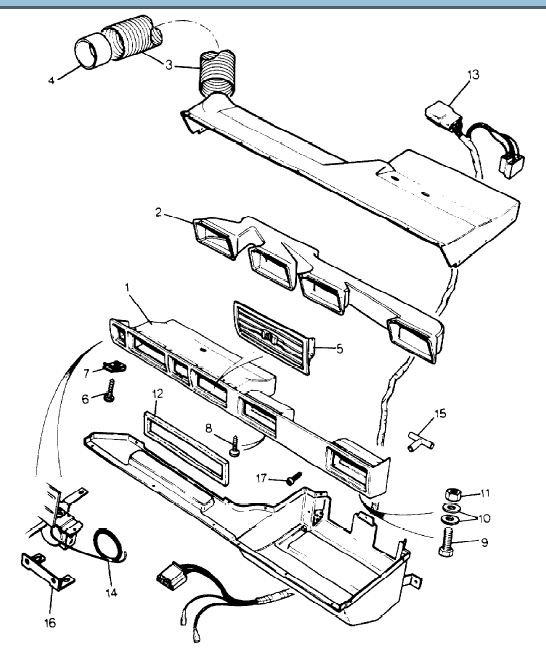 4
3
13
2
1
5
7
6
12
8
15
17
11
10
9
14
16