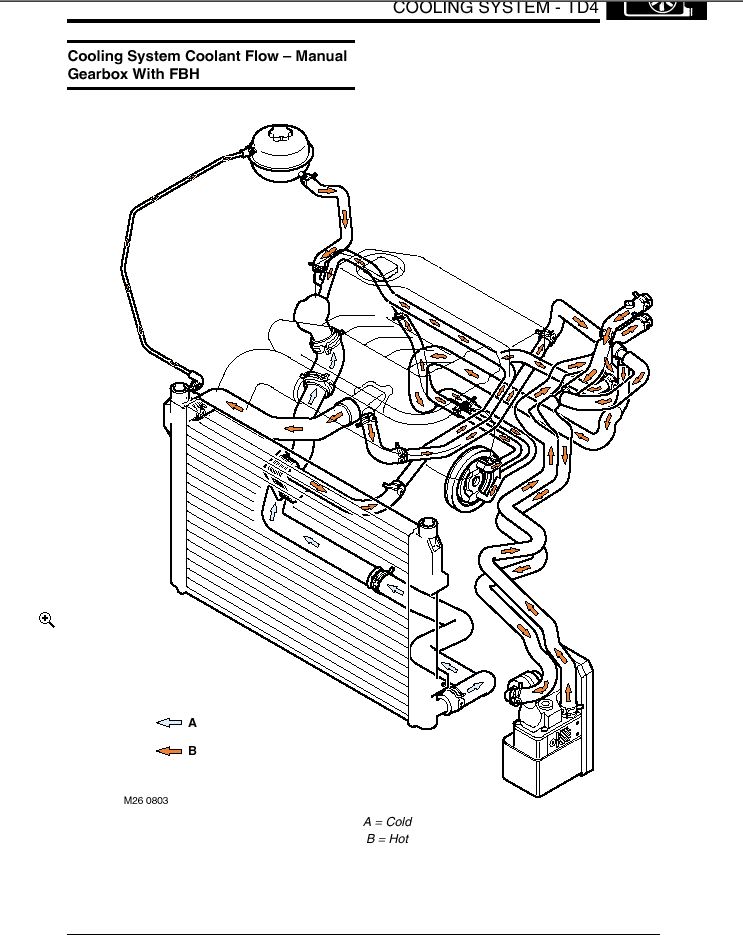 COOLING SYSTEM - TD4

Cooling System Coolant Flow – Manual Gearbox With FBH

A

B

M26 0803

A = Cold
B = Hot