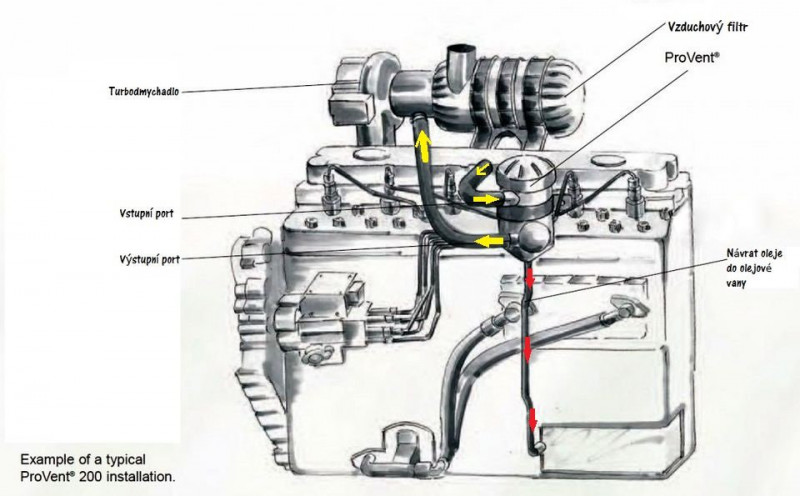 Vzduchový filtr

ProVent®

Turbodmychadlo

Vstupní port

Výstupní port

Návrat oleje do olejové vany

Example of a typical ProVent® 200 installation.