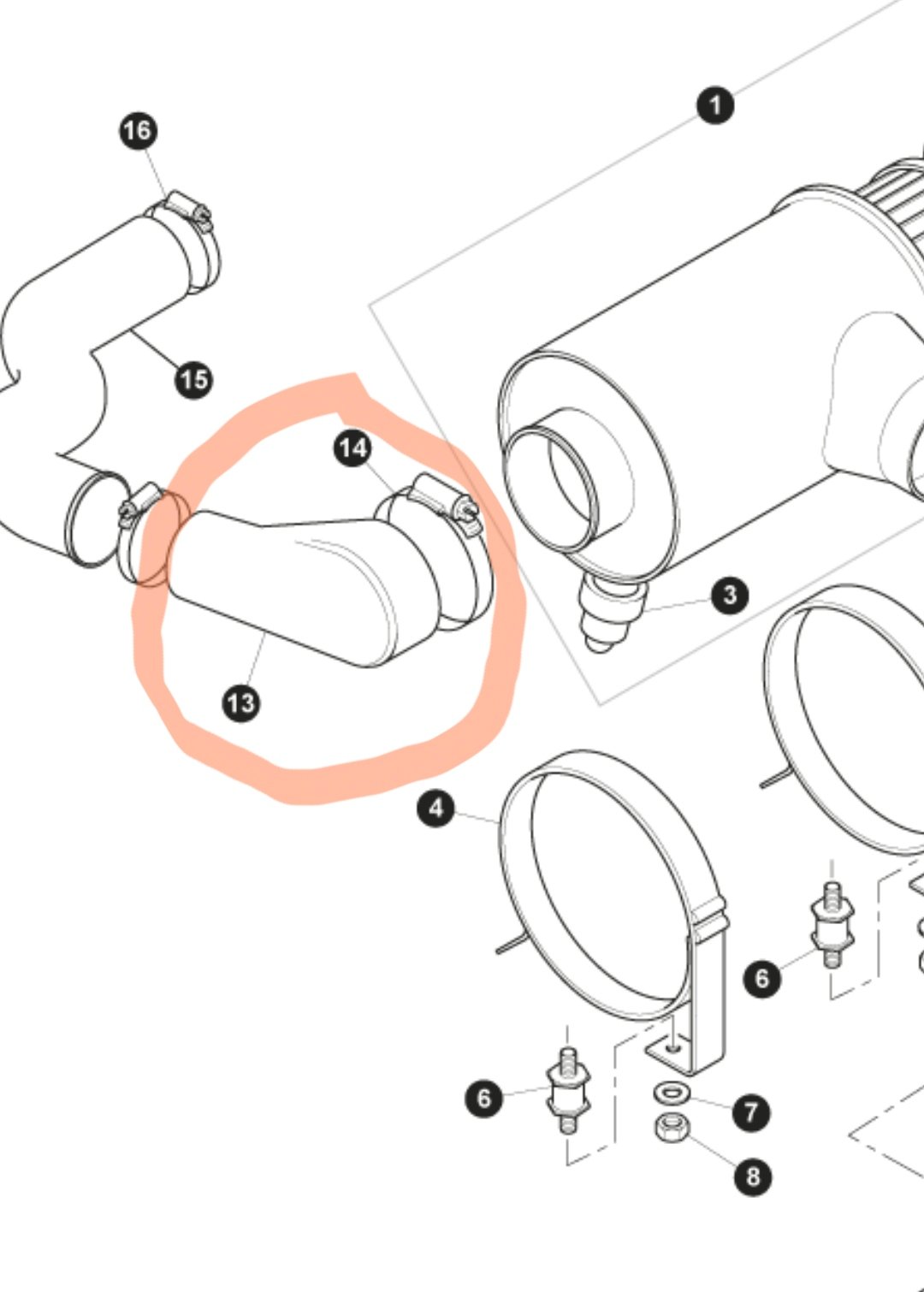 16
1
15
14
3
13
4
6
6
7
8