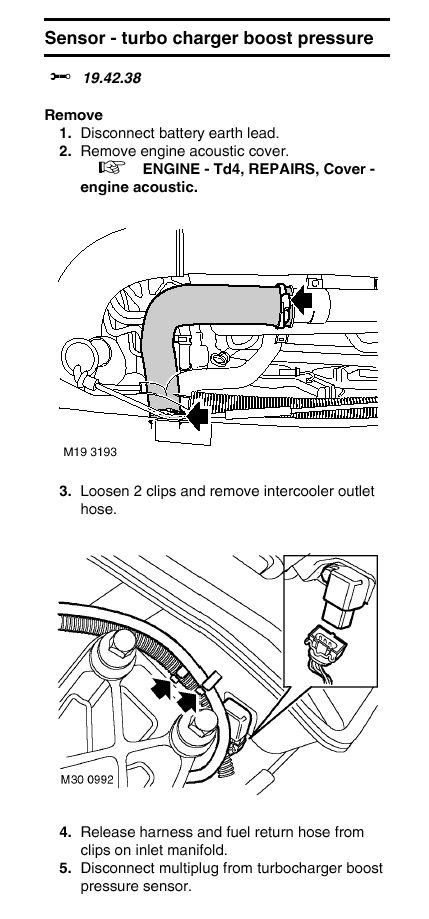 Sensor - turbo charger boost pressure

19.42.38

Remove

1. Disconnect battery earth lead.
2. Remove engine acoustic cover.
ENGINE - Td4, REPAIRS, Cover - engine acoustic.

M19 3193

3. Loosen 2 clips and remove intercooler outlet hose.

M30 0992

4. Release harness and fuel return hose from clips on inlet manifold.
5. Disconnect multiplug from turbocharger boost pressure sensor.