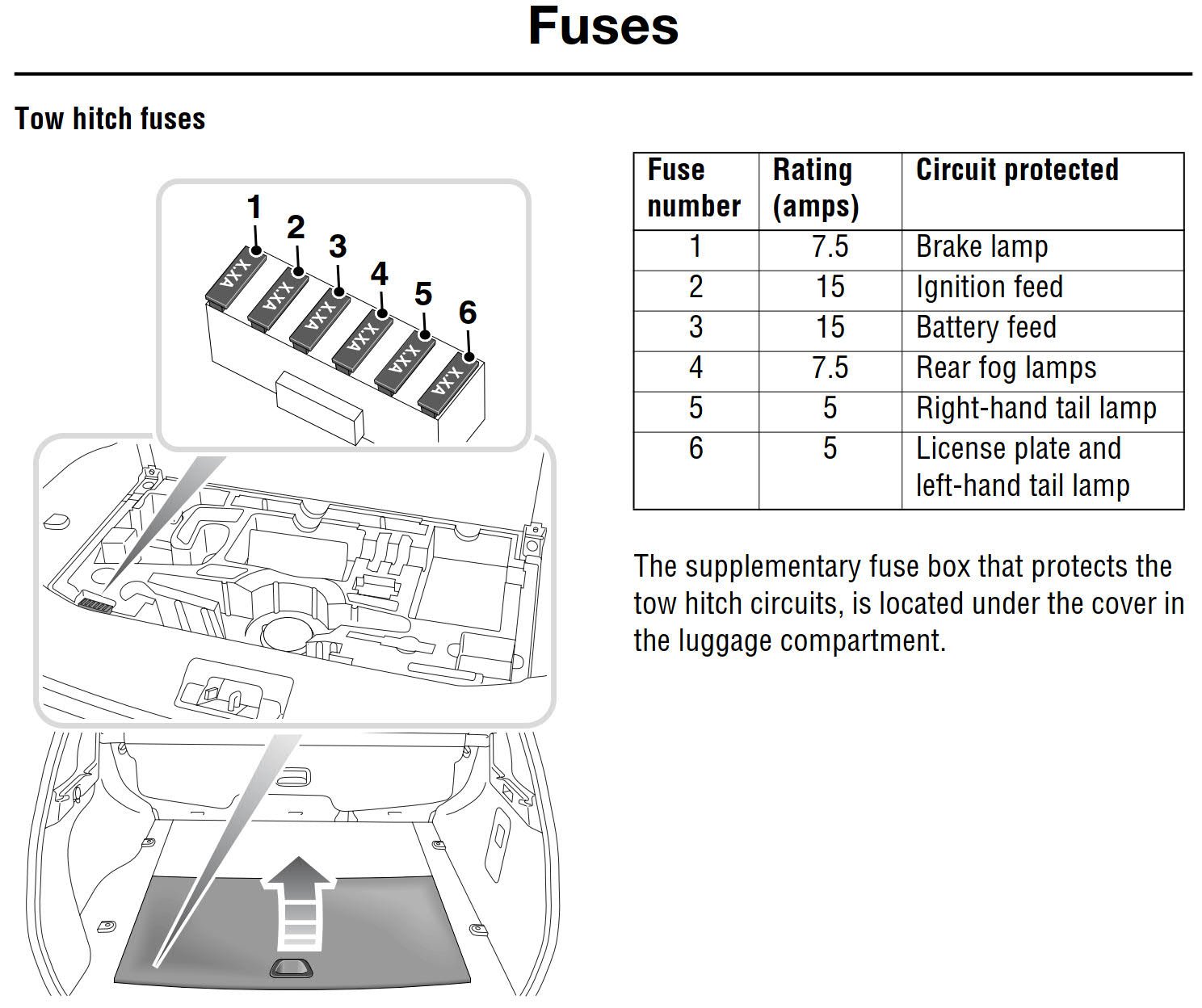 Fuses

Tow hitch fuses

1
2
3
4
5
6
X.XA
X.XA
X.XA
X.XA
X.XA
X.XA

| Fuse number | Rating (amps) | Circuit protected |
|---|---|---|
| 1 | 7.5 | Brake lamp |
| 2 | 15 | Ignition feed |
| 3 | 15 | Battery feed |
| 4 | 7.5 | Rear fog lamps |
| 5 | 5 | Right-hand tail lamp |
| 6 | 5 | License plate and left-hand tail lamp |

The supplementary fuse box that protects the tow hitch circuits, is located under the cover in the luggage compartment.