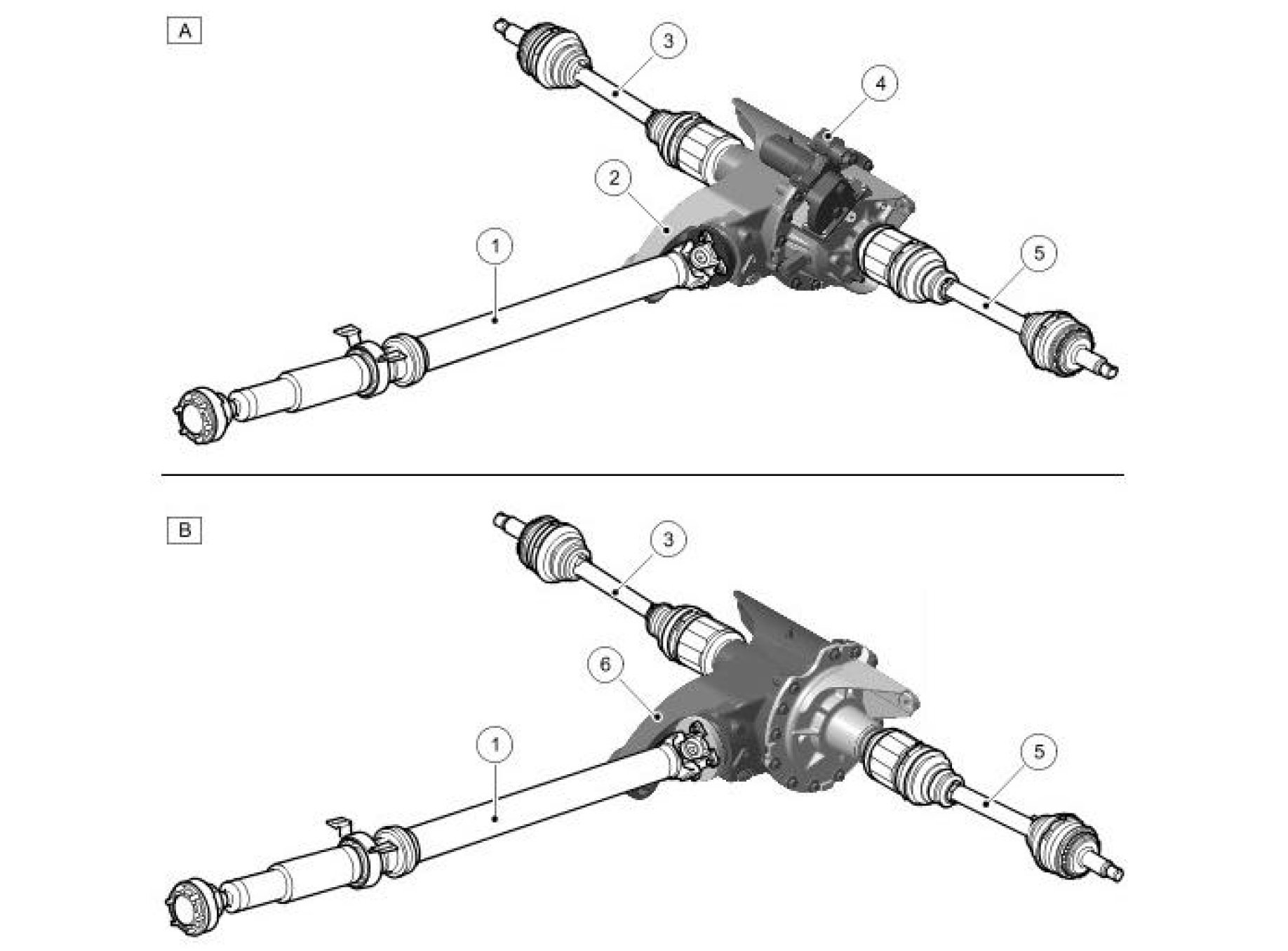 A

3

4

2

1

5

B

3

6

1

5