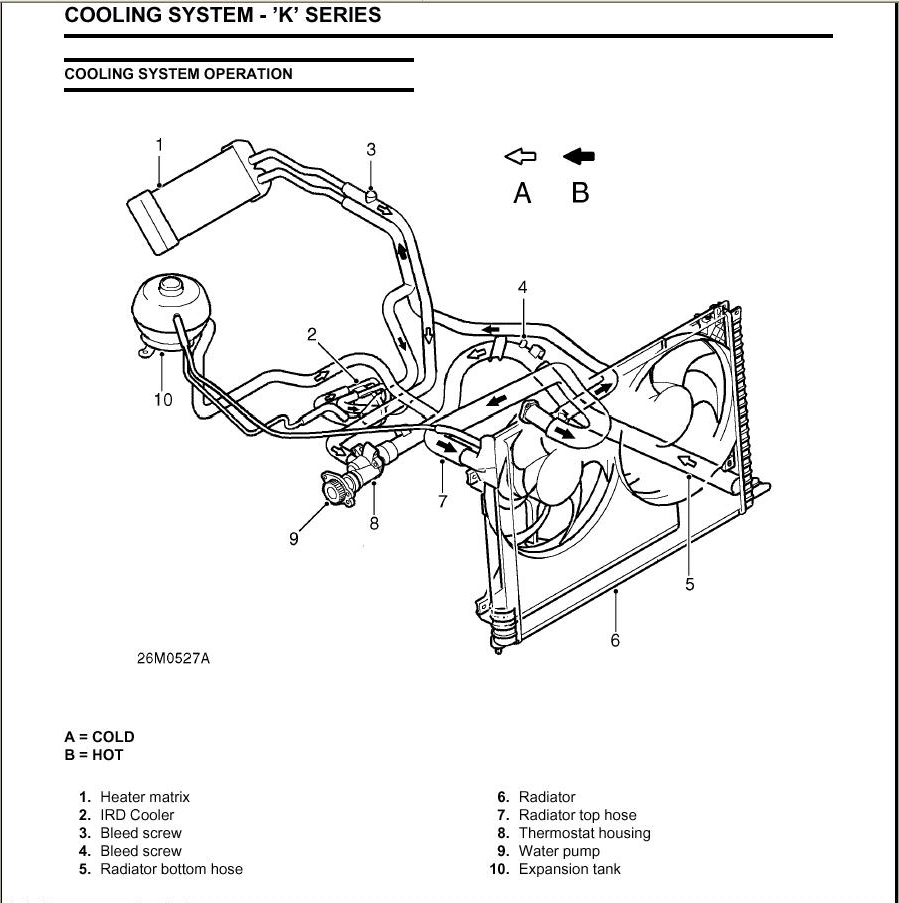 COOLING SYSTEM - 'K' SERIES

COOLING SYSTEM OPERATION

1
3
A B
4
2
10
7
8
9
5
6

26M0527A

A = COLD
B = HOT

1. Heater matrix
2. IRD Cooler
3. Bleed screw
4. Bleed screw
5. Radiator bottom hose

6. Radiator
7. Radiator top hose
8. Thermostat housing
9. Water pump
10. Expansion tank