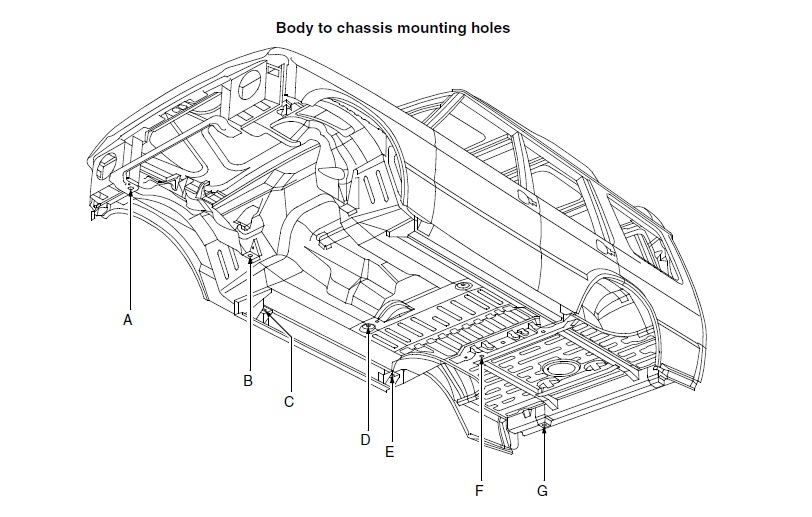 Body to chassis mounting holes

A

B

C

D

E

F

G