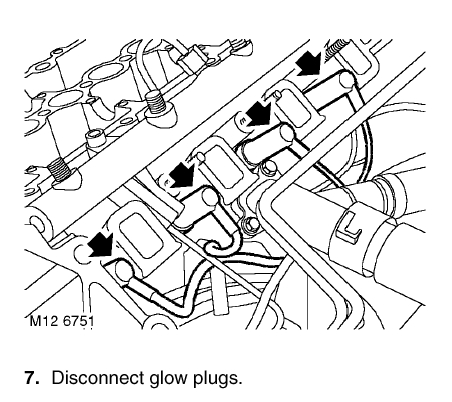 M12 6751

7. Disconnect glow plugs.