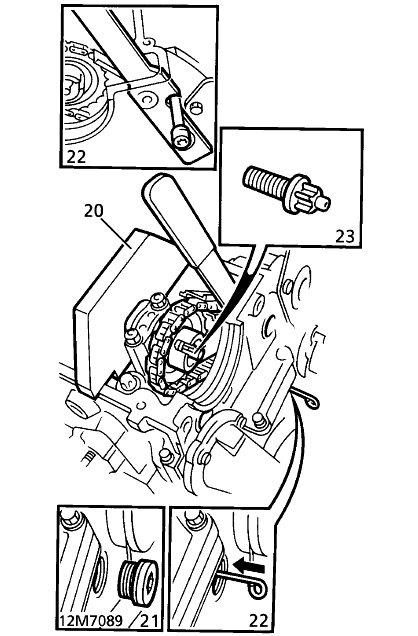 22

23

20

12M7089

21

22