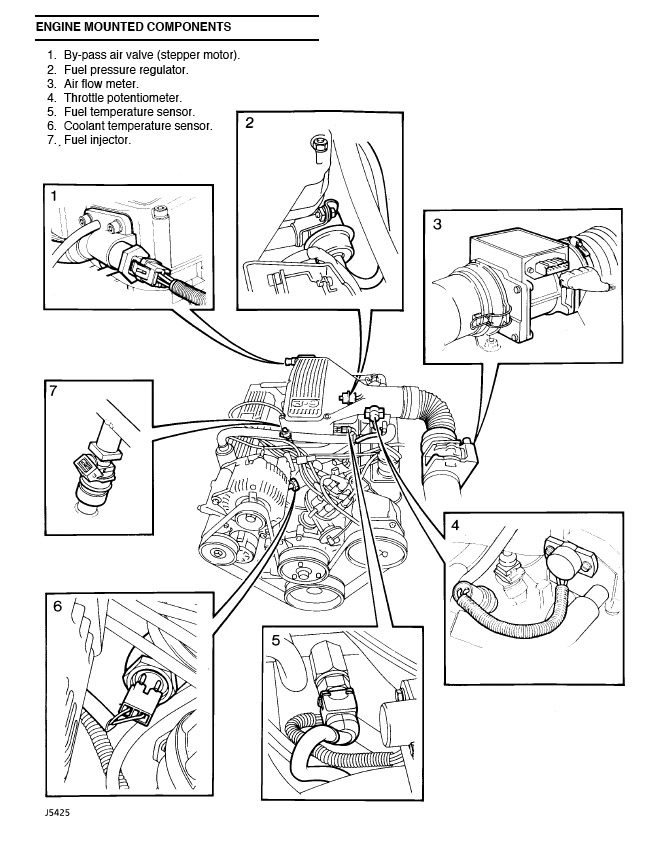 ENGINE MOUNTED COMPONENTS

1. By-pass air valve (stepper motor).
2. Fuel pressure regulator.
3. Air flow meter.
4. Throttle potentiometer.
5. Fuel temperature sensor.
6. Coolant temperature sensor.
7. Fuel injector.

2

1

3

7

4

6

5

J5425