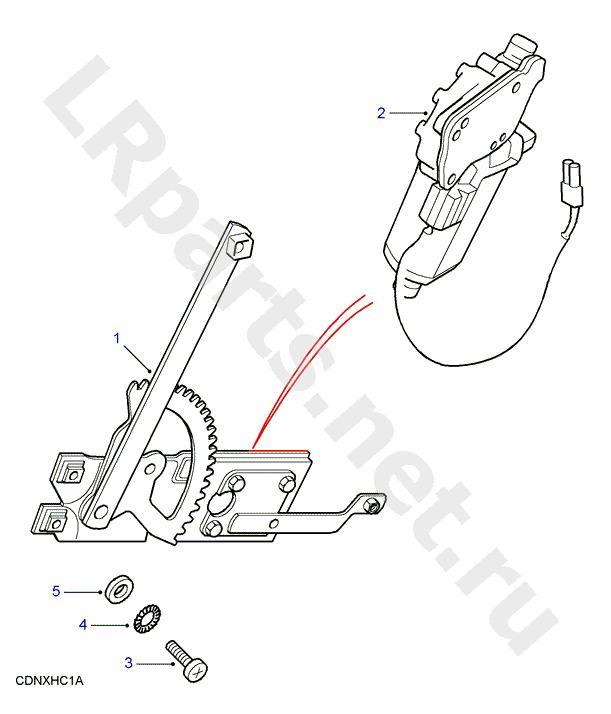 LRparts.net.ru

2

1

5

4

3

CDNXHC1A