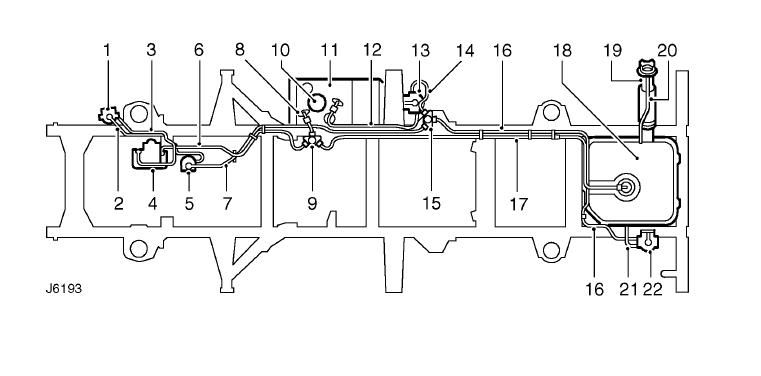 1 3 6 8 10 11 12 13 14 16 18 19 20

2 4 5 7 9 15 17

16 21 22

J6193