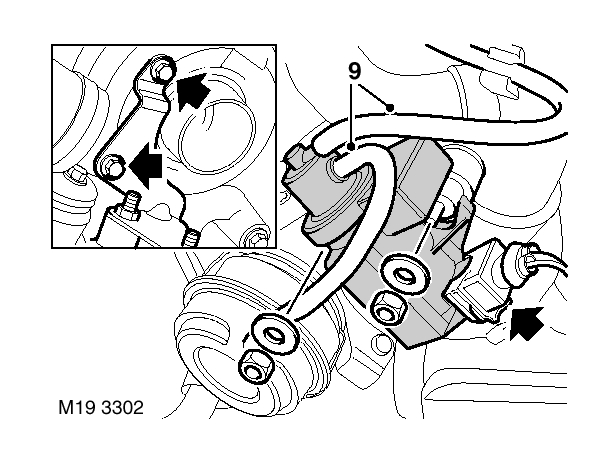 9

M19 3302