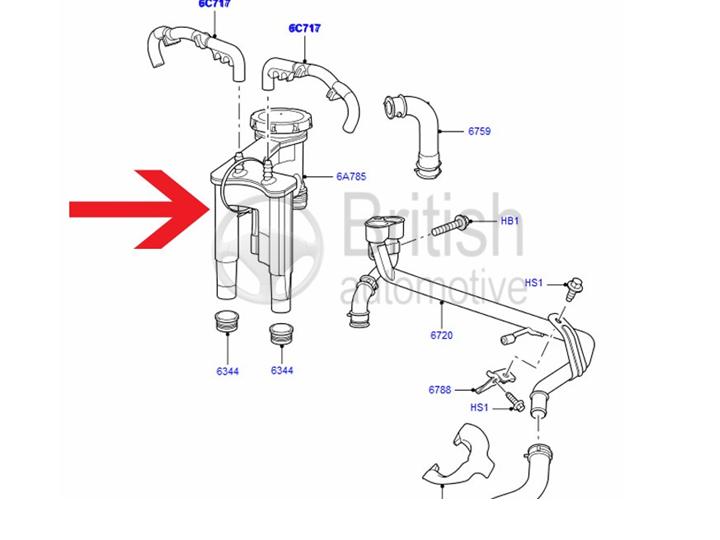 6C717
6C717
6759
6A785
British automotive
HB1
HS1
6720
6344
6344
6788
HS1