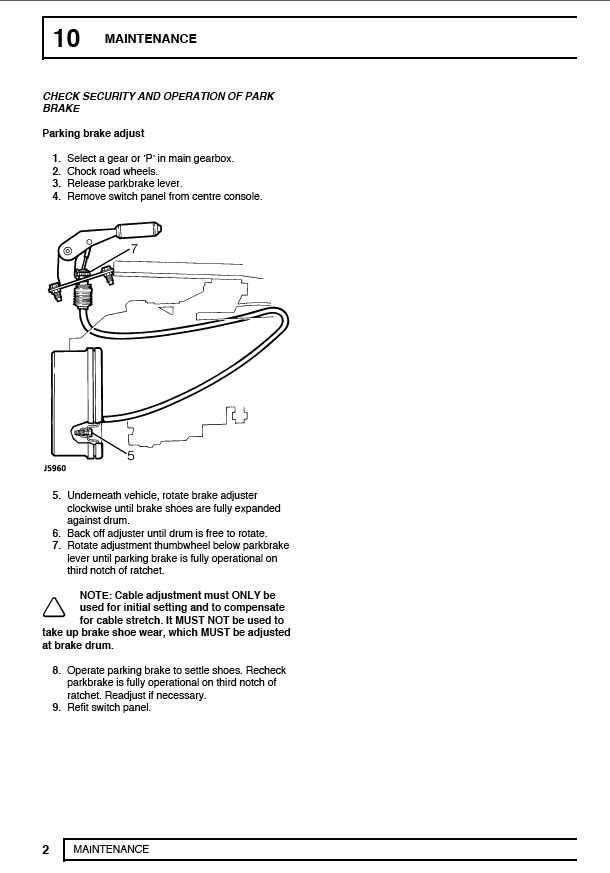 10 MAINTENANCE

CHECK SECURITY AND OPERATION OF PARK BRAKE

Parking brake adjust

1. Select a gear or 'P' in main gearbox.
2. Chock road wheels.
3. Release parkbrake lever.
4. Remove switch panel from centre console.

7

5

J5960

5. Underneath vehicle, rotate brake adjuster clockwise until brake shoes are fully expanded against drum.
6. Back off adjuster until drum is free to rotate.
7. Rotate adjustment thumbwheel below parkbrake lever until parking brake is fully operational on third notch of ratchet.

NOTE: Cable adjustment must ONLY be used for initial setting and to compensate for cable stretch. It MUST NOT be used to take up brake shoe wear, which MUST be adjusted at brake drum.

8. Operate parking brake to settle shoes. Recheck parkbrake is fully operational on third notch of ratchet. Readjust if necessary.
9. Refit switch panel.

2 MAINTENANCE