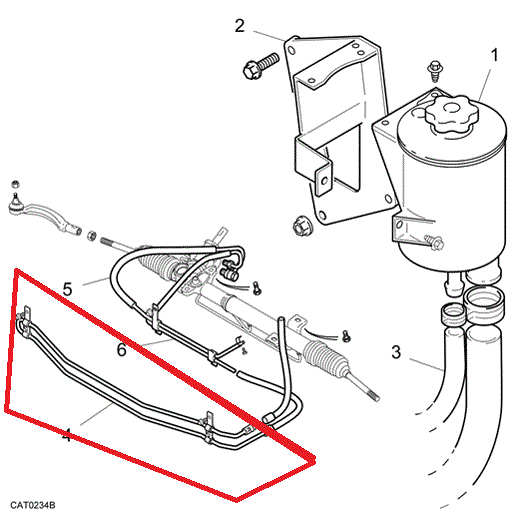 2
1
5
6
3
4
CAT0234B