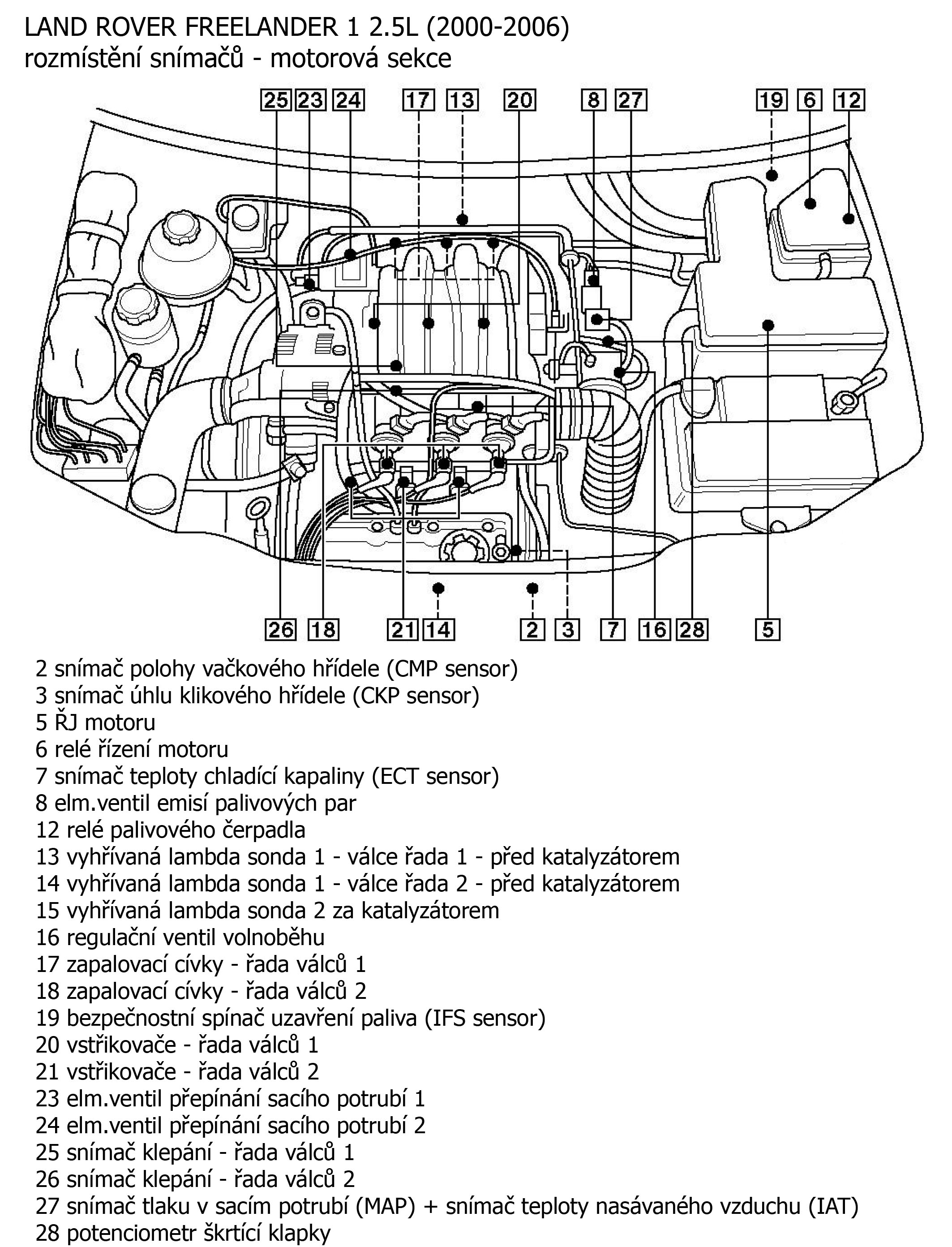 LAND ROVER FREELANDER 1 2.5L (2000-2006)
rozmístění snímačů - motorová sekce

25 23 24 17 13 20 8 27 19 6 12

26 18 21 14 2 3 7 16 28 5

2 snímač polohy vačkového hřídele (CMP sensor)
3 snímač úhlu klikového hřídele (CKP sensor)
5 ŘJ motoru
6 relé řízení motoru
7 snímač teploty chladící kapaliny (ECT sensor)
8 elm.ventil emisí palivových par
12 relé palivového čerpadla
13 vyhřívaná lambda sonda 1 - válce řada 1 - před katalyzátorem
14 vyhřívaná lambda sonda 1 - válce řada 2 - před katalyzátorem
15 vyhřívaná lambda sonda 2 za katalyzátorem
16 regulační ventil volnoběhu
17 zapalovací cívky - řada válců 1
18 zapalovací cívky - řada válců 2
19 bezpečnostní spínač uzavření paliva (IFS sensor)
20 vstřikovače - řada válců 1
21 vstřikovače - řada válců 2
23 elm.ventil přepínání sacího potrubí 1
24 elm.ventil přepínání sacího potrubí 2
25 snímač klepání - řada válců 1
26 snímač klepání - řada válců 2
27 snímač tlaku v sacím potrubí (MAP) + snímač teploty nasávaného vzduchu (IAT)
28 potenciometr škrtící klapky