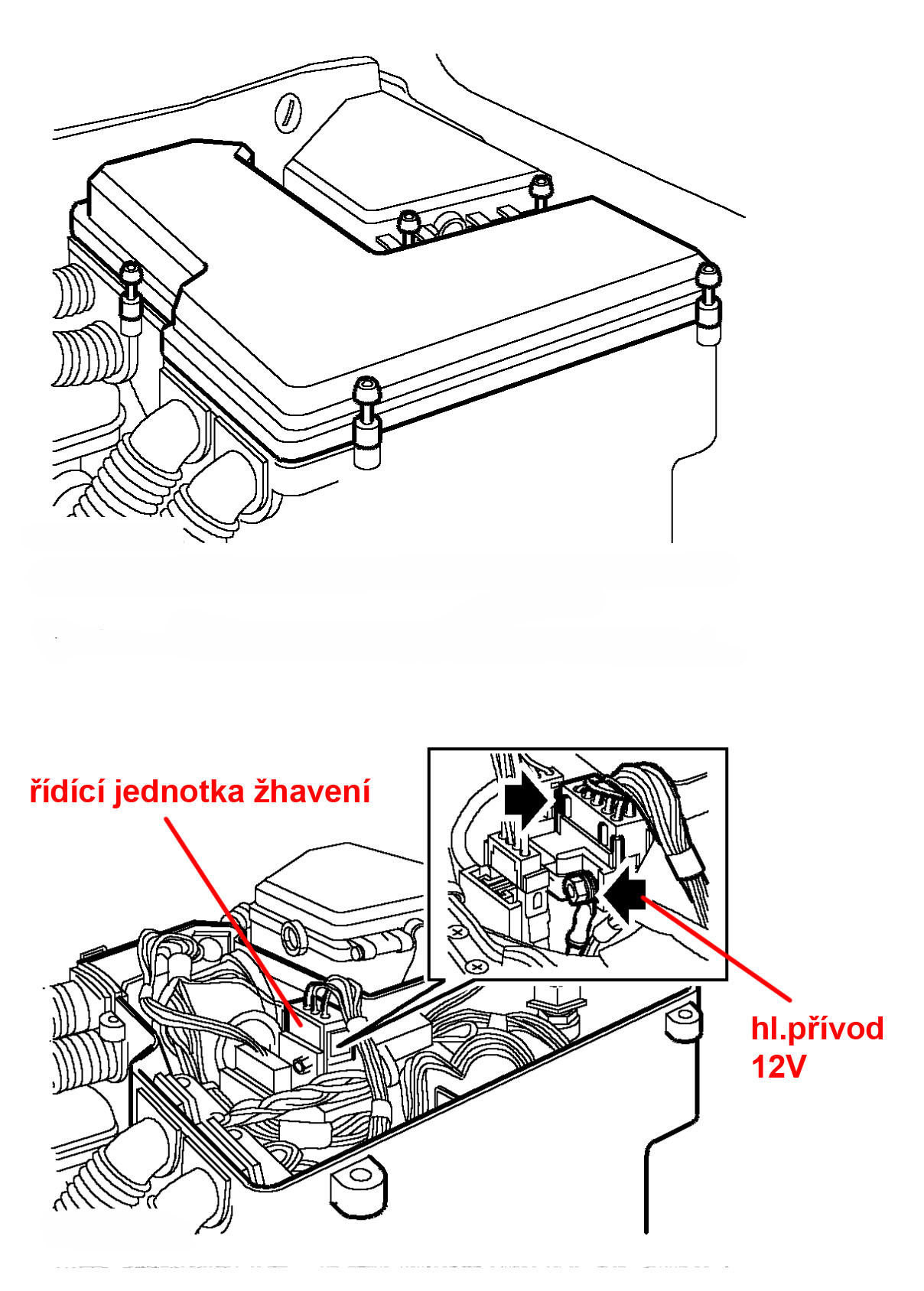 řídící jednotka žhavení

hl.přívod 12V