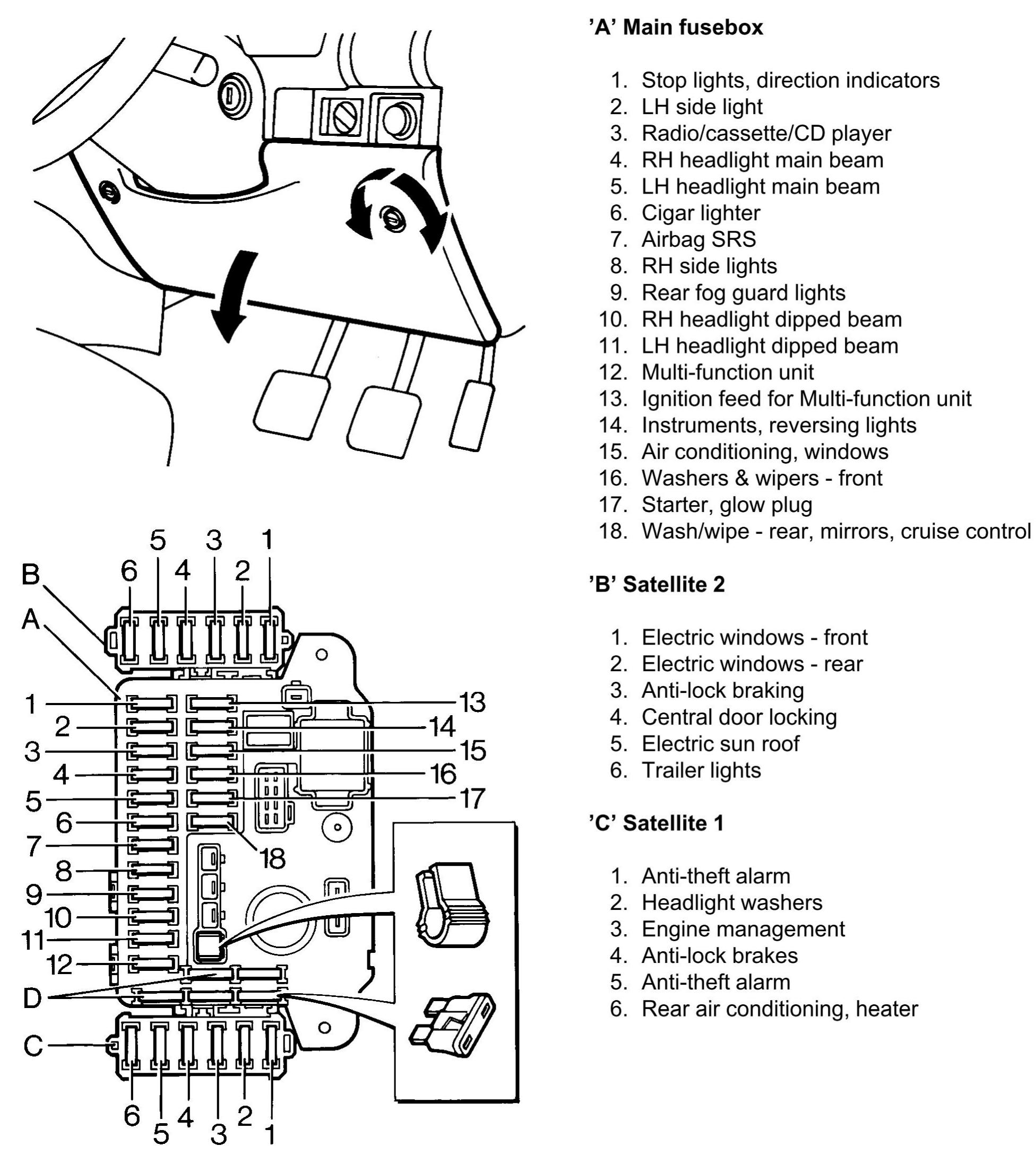 5 3 1
6 4 2
B
A
1
2
3
4
5
6
7
8
9
10
11
12
13
14
15
16
17
18
D
C
6 4 2
5 3 1

'A' Main fusebox

1. Stop lights, direction indicators
2. LH side light
3. Radio/cassette/CD player
4. RH headlight main beam
5. LH headlight main beam
6. Cigar lighter
7. Airbag SRS
8. RH side lights
9. Rear fog guard lights
10. RH headlight dipped beam
11. LH headlight dipped beam
12. Multi-function unit
13. Ignition feed for Multi-function unit
14. Instruments, reversing lights
15. Air conditioning, windows
16. Washers & wipers - front
17. Starter, glow plug
18. Wash/wipe - rear, mirrors, cruise control

'B' Satellite 2

1. Electric windows - front
2. Electric windows - rear
3. Anti-lock braking
4. Central door locking
5. Electric sun roof
6. Trailer lights

'C' Satellite 1

1. Anti-theft alarm
2. Headlight washers
3. Engine management
4. Anti-lock brakes
5. Anti-theft alarm
6. Rear air conditioning, heater