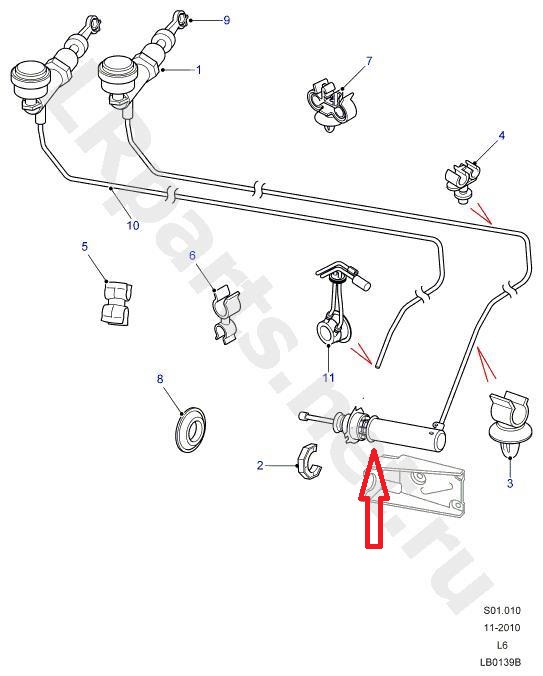 9
1
7
4
10
5
6
11
8
2
3
LRparts.net.ru
S01.010
11-2010
L6
LB0139B