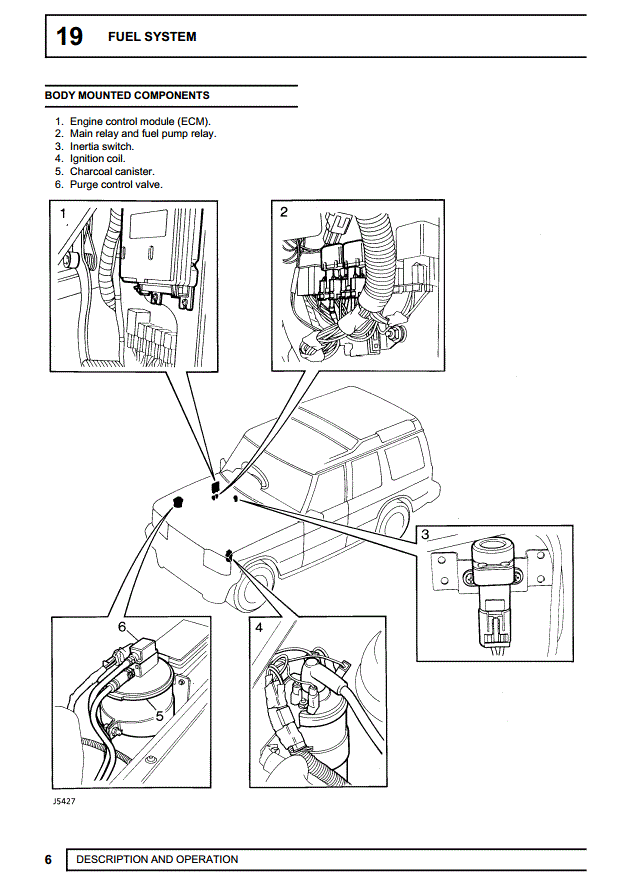 19 FUEL SYSTEM

BODY MOUNTED COMPONENTS

1. Engine control module (ECM).
2. Main relay and fuel pump relay.
3. Inertia switch.
4. Ignition coil.
5. Charcoal canister.
6. Purge control valve.

1

2

3

6

5

4

J5427

6 DESCRIPTION AND OPERATION