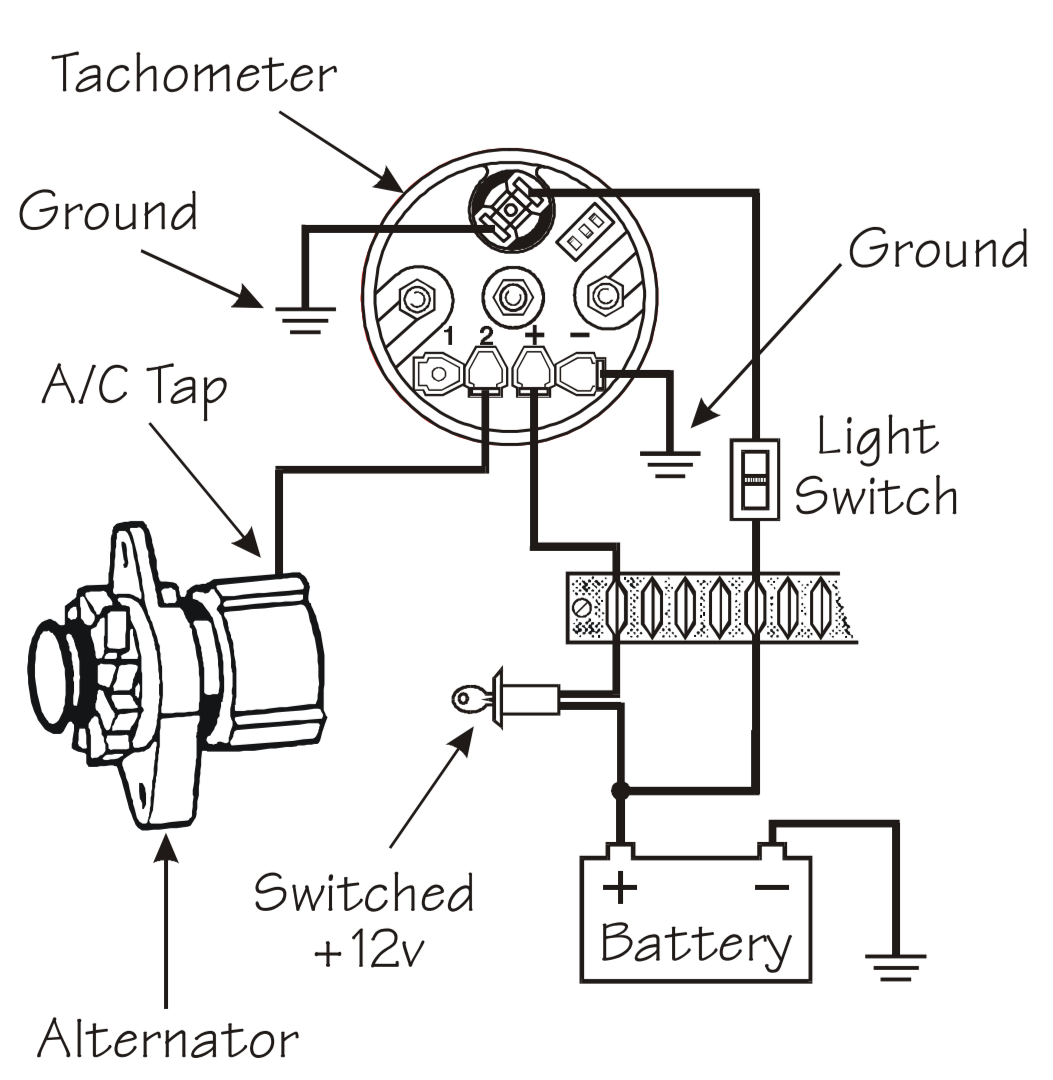 Tachometer

Ground

Ground

1 2 + −

A/C Tap

Light Switch

Switched +12v

+ −
Battery

Alternator