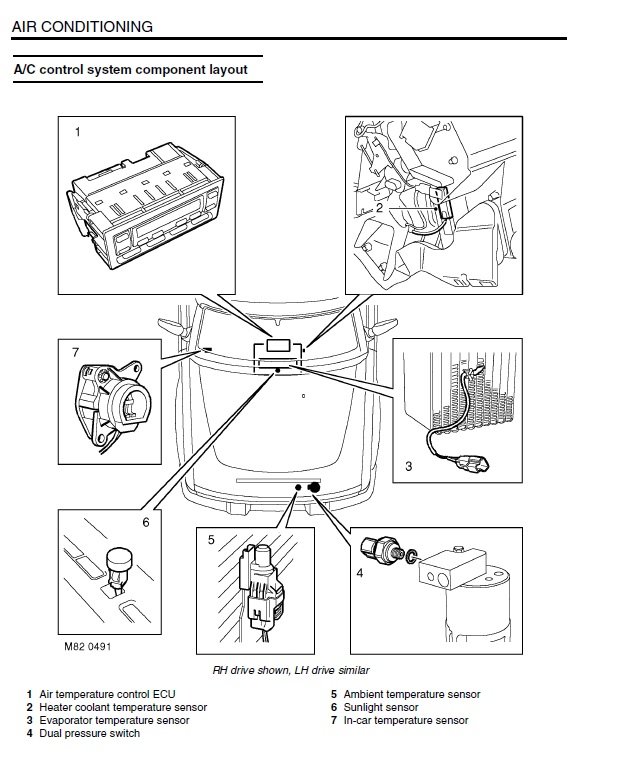 AIR CONDITIONING

A/C control system component layout

1

2

7

3

6

5

4

M82 0491

RH drive shown, LH drive similar

1 Air temperature control ECU
2 Heater coolant temperature sensor
3 Evaporator temperature sensor
4 Dual pressure switch

5 Ambient temperature sensor
6 Sunlight sensor
7 In-car temperature sensor