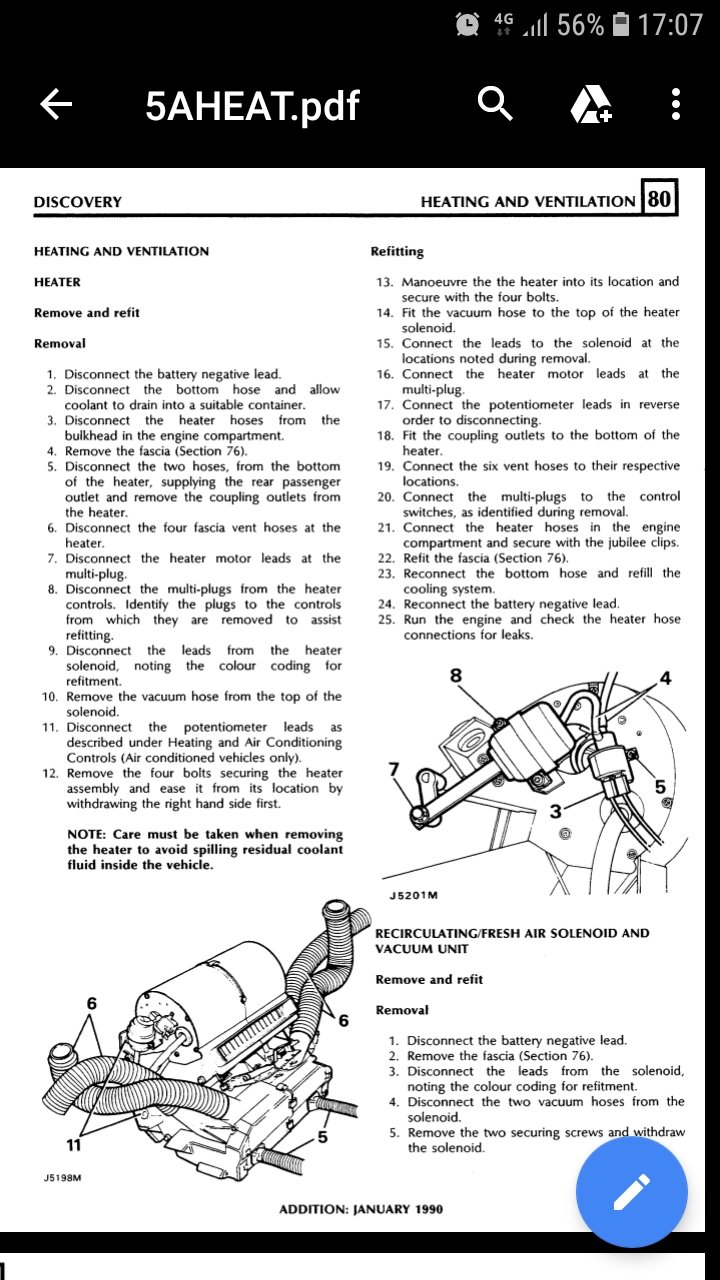 4G 56% 17:07

5AHEAT.pdf

DISCOVERY

HEATING AND VENTILATION 80

HEATING AND VENTILATION

HEATER

Remove and refit

Removal

1. Disconnect the battery negative lead.
2. Disconnect the bottom hose and allow coolant to drain into a suitable container.
3. Disconnect the heater hoses from the bulkhead in the engine compartment.
4. Remove the fascia (Section 76).
5. Disconnect the two hoses, from the bottom of the heater, supplying the rear passenger outlet and remove the coupling outlets from the heater.
6. Disconnect the four fascia vent hoses at the heater.
7. Disconnect the heater motor leads at the multi-plug.
8. Disconnect the multi-plugs from the heater controls. Identify the plugs to the controls from which they are removed to assist refitting.
9. Disconnect the leads from the heater solenoid, noting the colour coding for refitment.
10. Remove the vacuum hose from the top of the solenoid.
11. Disconnect the potentiometer leads as described under Heating and Air Conditioning Controls (Air conditioned vehicles only).
12. Remove the four bolts securing the heater assembly and ease it from its location by withdrawing the right hand side first.

NOTE: Care must be taken when removing the heater to avoid spilling residual coolant fluid inside the vehicle.

6
6
11
5
J5198M

Refitting

13. Manoeuvre the the heater into its location and secure with the four bolts.
14. Fit the vacuum hose to the top of the heater solenoid.
15. Connect the leads to the solenoid at the locations noted during removal.
16. Connect the heater motor leads at the multi-plug.
17. Connect the potentiometer leads in reverse order to disconnecting.
18. Fit the coupling outlets to the bottom of the heater.
19. Connect the six vent hoses to their respective locations.
20. Connect the multi-plugs to the control switches, as identified during removal.
21. Connect the heater hoses in the engine compartment and secure with the jubilee clips.
22. Refit the fascia (Section 76).
23. Reconnect the bottom hose and refill the cooling system.
24. Reconnect the battery negative lead.
25. Run the engine and check the heater hose connections for leaks.

8
4
7
5
3
J5201M

RECIRCULATING/FRESH AIR SOLENOID AND VACUUM UNIT

Remove and refit

Removal

1. Disconnect the battery negative lead.
2. Remove the fascia (Section 76).
3. Disconnect the leads from the solenoid, noting the colour coding for refitment.
4. Disconnect the two vacuum hoses from the solenoid.
5. Remove the two securing screws and withdraw the solenoid.

ADDITION: JANUARY 1990