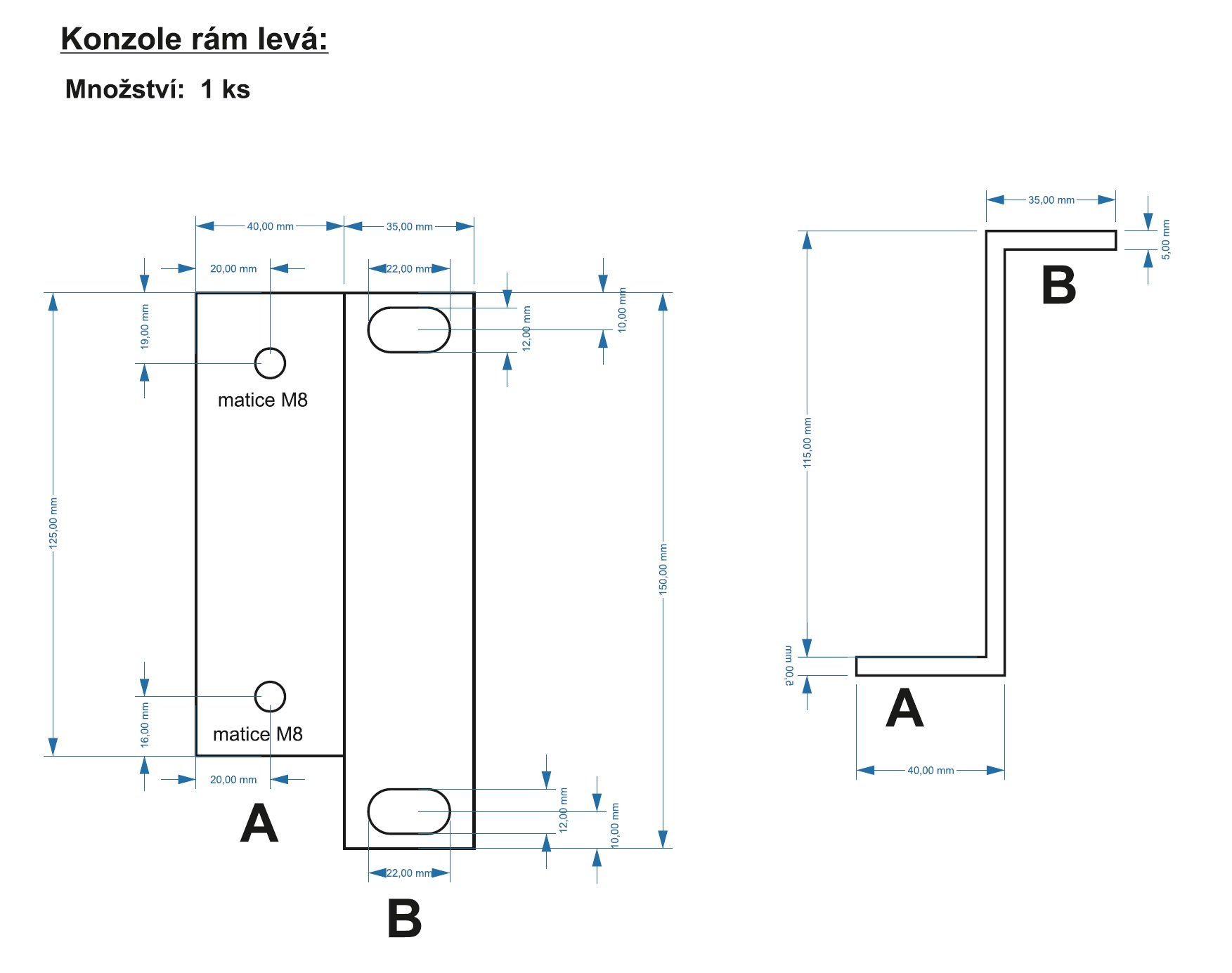 Konzole rám levá:

Množství: 1 ks

40,00 mm
35,00 mm
20,00 mm
22,00 mm
19,00 mm
12,00 mm
10,00 mm
matice M8
125,00 mm
150,00 mm
16,00 mm
matice M8
20,00 mm
A
12,00 mm
10,00 mm
22,00 mm
B

35,00 mm
5,00 mm
B
115,00 mm
5,00 mm
A
40,00 mm